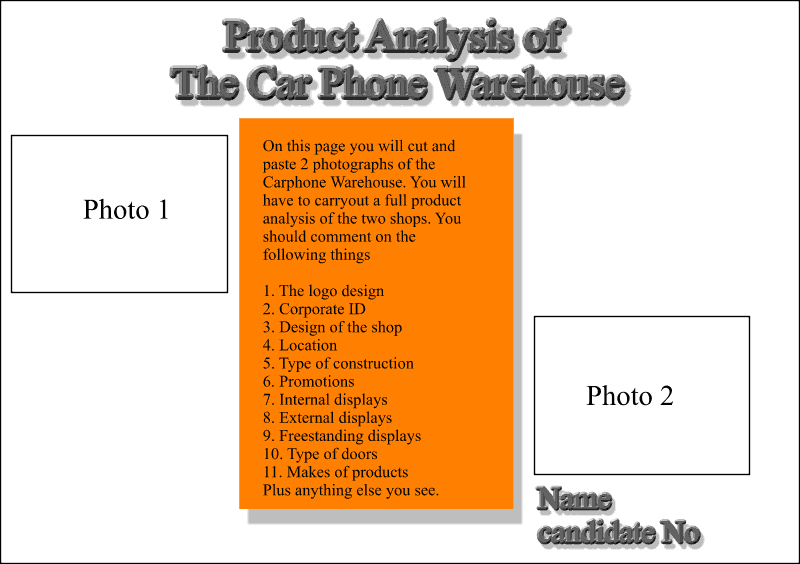 Product Analysis of
The Car Phone Warehouse

Photo 1

On this page you will cut and paste 2 photographs of the Carphone Warehouse. You will have to carryout a full product analysis of the two shops. You should comment on the following things

1. The logo design
2. Corporate ID
3. Design of the shop
4. Location
5. Type of construction
6. Promotions
7. Internal displays
8. External displays
9. Freestanding displays
10. Type of doors
11. Makes of products
Plus anything else you see.

Photo 2

Name
candidate No